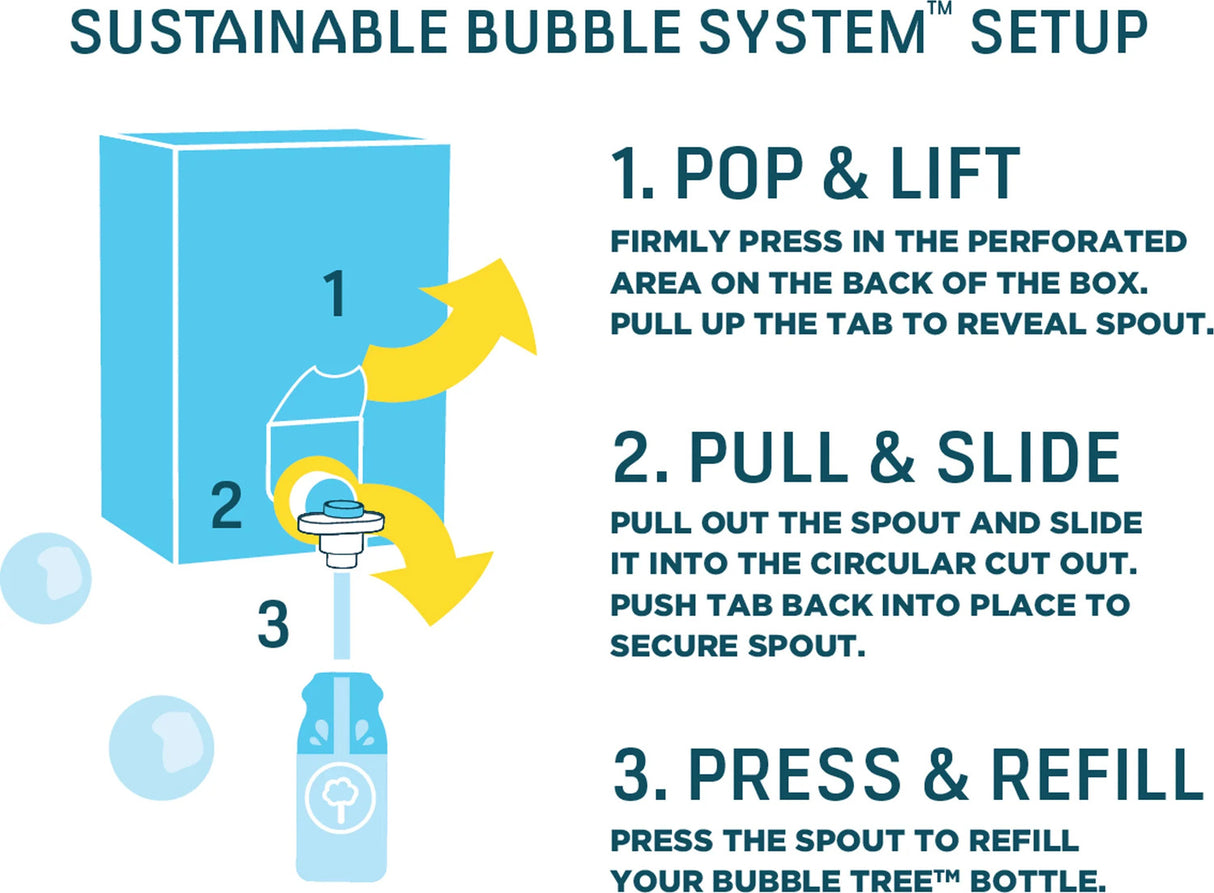 SUSTAINABLE BUBBLE SYSTEM™ SETUP

1

2

3

1. POP & LIFT

FIRMLY PRESS IN THE PERFORATED AREA ON THE BACK OF THE BOX. PULL UP THE TAB TO REVEAL SPOUT.

2. PULL & SLIDE

PULL OUT THE SPOUT AND SLIDE IT INTO THE CIRCULAR CUT OUT. PUSH TAB BACK INTO PLACE TO SECURE SPOUT.

3. PRESS & REFILL

PRESS THE SPOUT TO REFILL YOUR BUBBLE TREE™ BOTTLE.